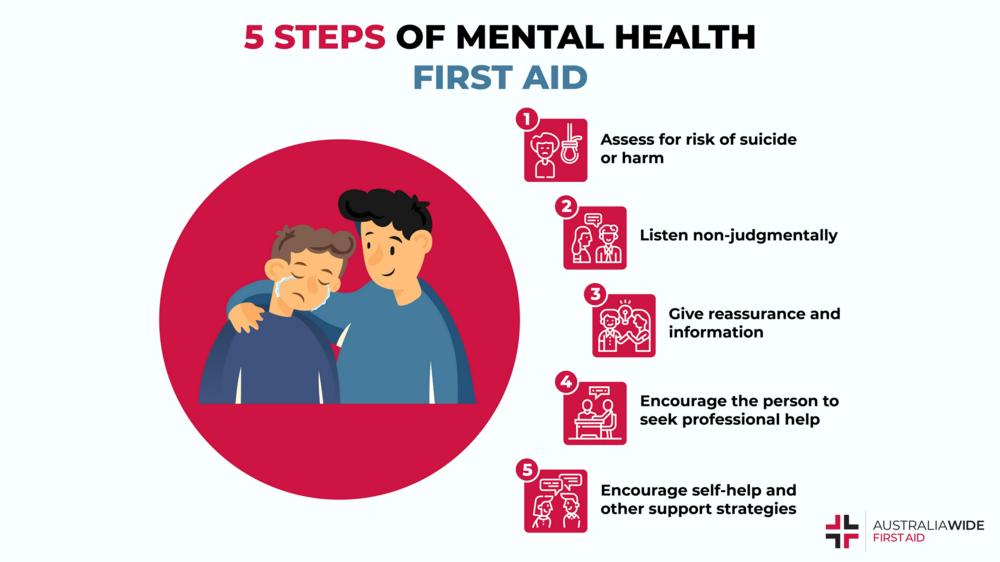 5 STEPS OF MENTAL HEALTH FIRST AID

1 Assess for risk of suicide or harm

2 Listen non-judgmentally

3 Give reassurance and information

4 Encourage the person to seek professional help

5 Encourage self-help and other support strategies

AUSTRALIAWIDE FIRST AID