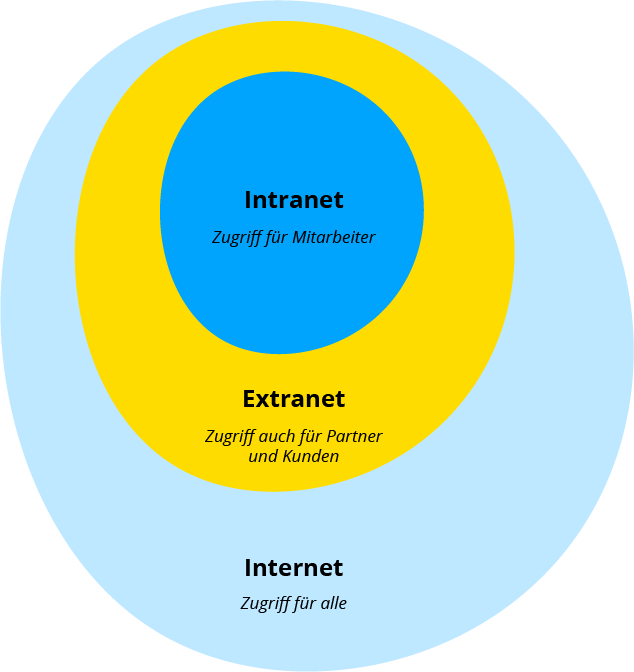 Intranet

Zugriff für Mitarbeiter

Extranet

Zugriff auch für Partner und Kunden

Internet

Zugriff für alle